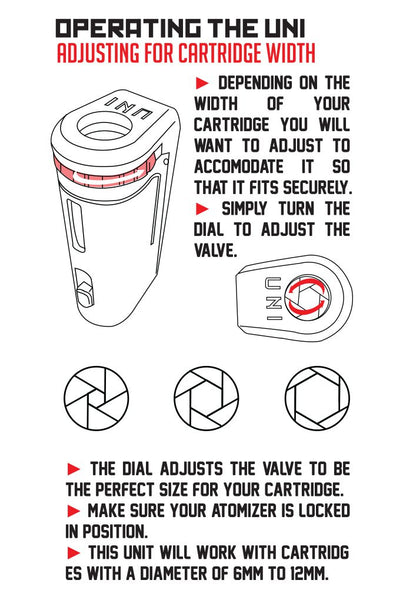 OPERATING THE UNI
ADJUSTING FOR CARTRIDGE WIDTH

UNI

► DEPENDING ON THE WIDTH OF YOUR CARTRIDGE YOU WILL WANT TO ADJUST TO ACCOMODATE IT SO THAT IT FITS SECURELY.
► SIMPLY TURN THE DIAL TO ADJUST THE VALVE.

UNI

► THE DIAL ADJUSTS THE VALVE TO BE THE PERFECT SIZE FOR YOUR CARTRIDGE.
► MAKE SURE YOUR ATOMIZER IS LOCKED IN POSITION.
► THIS UNIT WILL WORK WITH CARTRIDG ES WITH A DIAMETER OF 6MM TO 12MM.